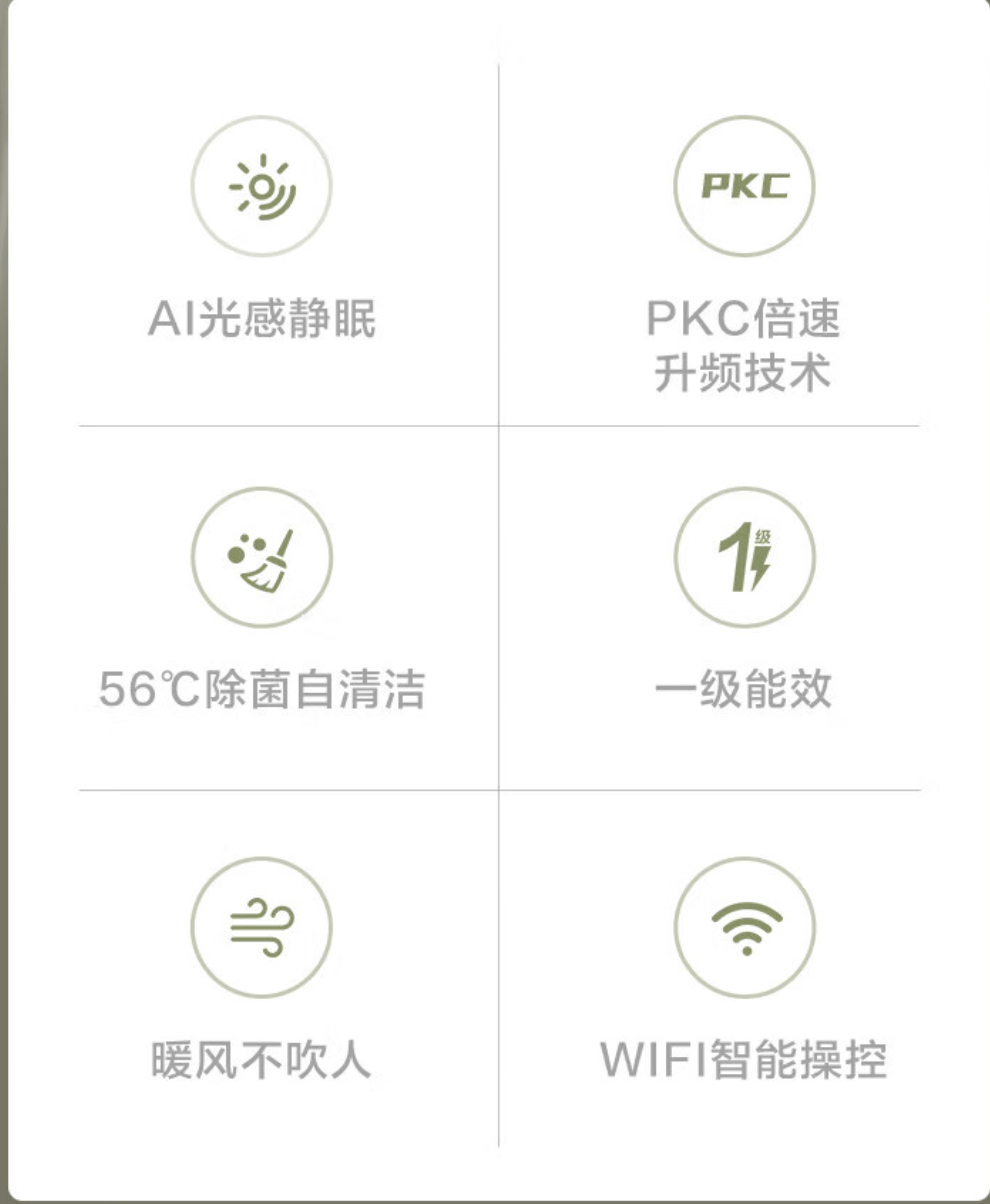 AI光感静眠

PKC

PKC倍速
升频技术

56℃除菌自清洁

1级

一级能效

暖风不吹人

WIFI智能操控